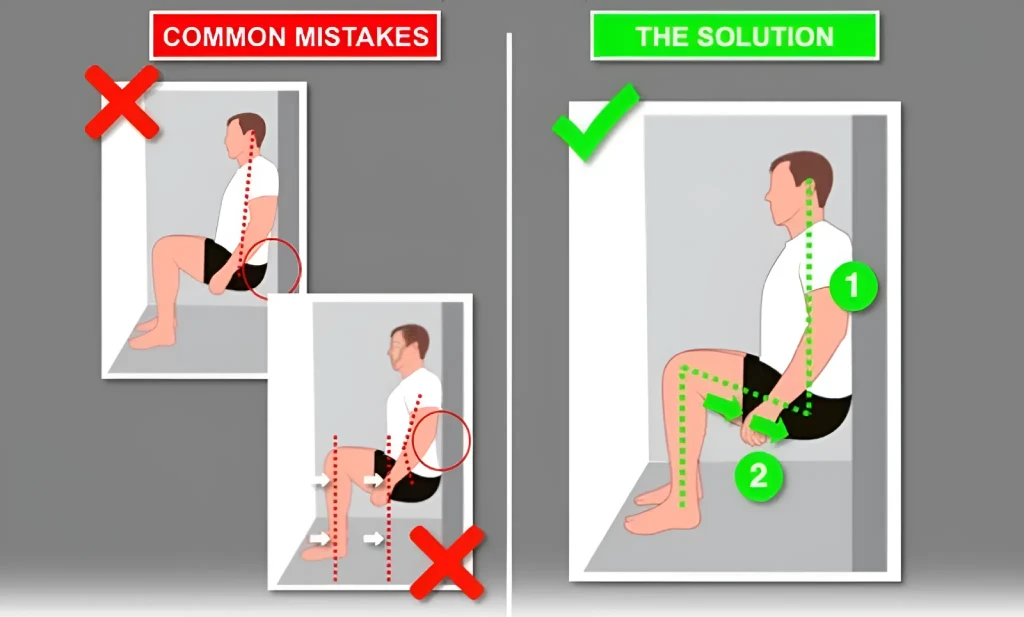 COMMON MISTAKES

THE SOLUTION

1

2